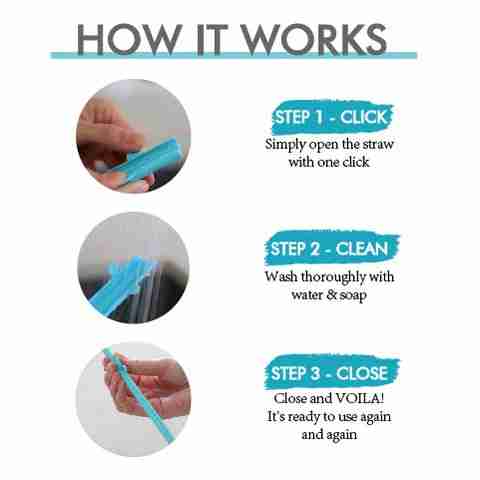 HOW IT WORKS

STEP 1 - CLICK
Simply open the straw with one click

STEP 2 - CLEAN
Wash thoroughly with water & soap

STEP 3 - CLOSE
Close and VOILA! It's ready to use again and again